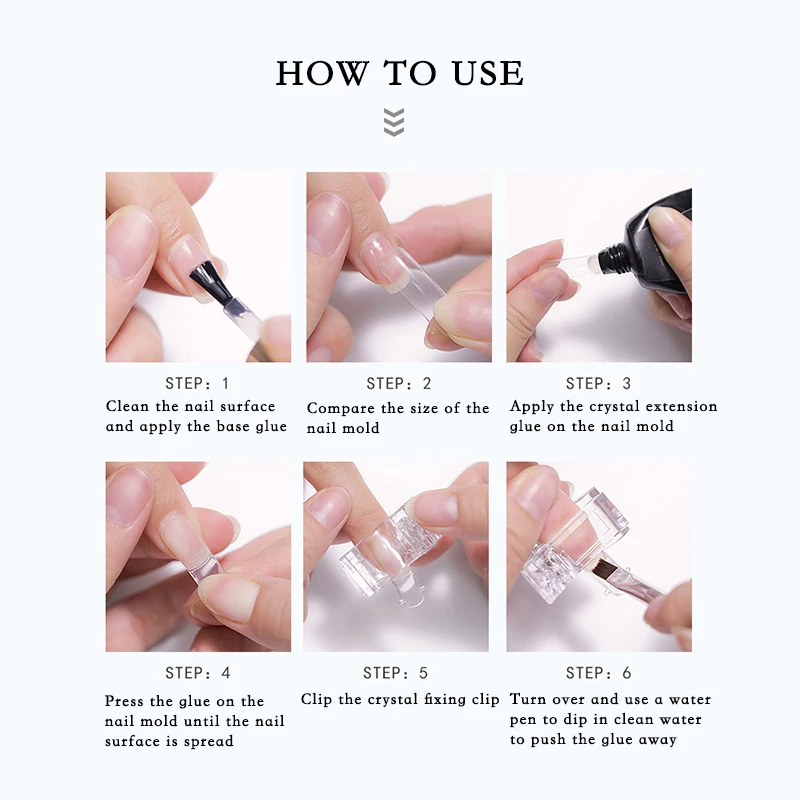 HOW TO USE

STEP: 1
Clean the nail surface and apply the base glue

STEP: 2
Compare the size of the nail mold

STEP: 3
Apply the crystal extension glue on the nail mold

STEP: 4
Press the glue on the nail mold until the nail surface is spread

STEP: 5
Clip the crystal fixing clip

STEP: 6
Turn over and use a water pen to dip in clean water to push the glue away